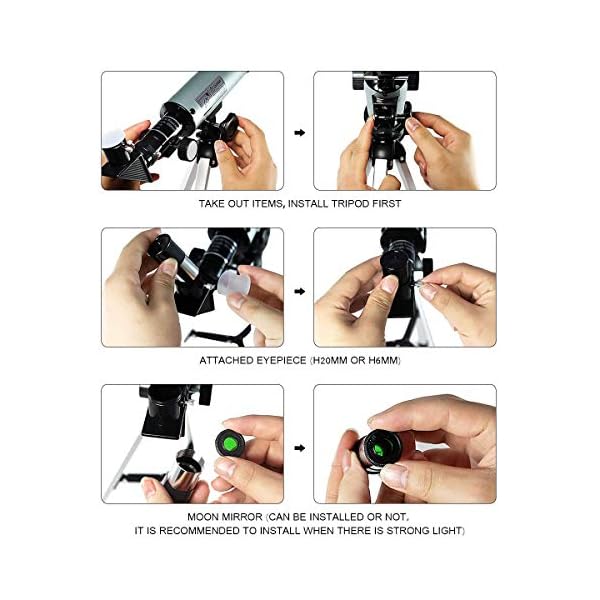 TAKE OUT ITEMS, INSTALL TRIPOD FIRST

ATTACHED EYEPIECE (H20MM OR H6MM)

MOON MIRROR (CAN BE INSTALLED OR NOT,
IT IS RECOMMENDED TO INSTALL WHEN THERE IS STRONG LIGHT)