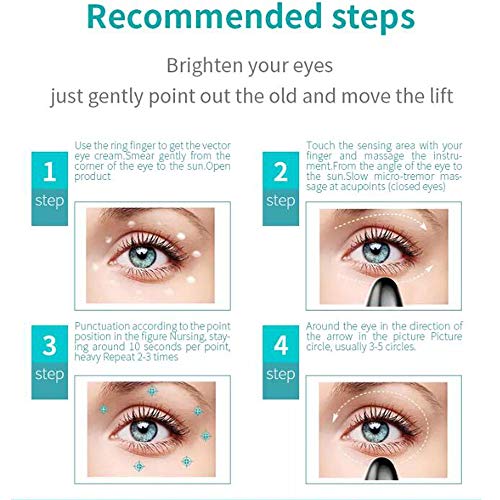 Recommended steps

Brighten your eyes
just gently point out the old and move the lift

1
step

Use the ring finger to get the vector eye cream.Smear gently from the corner of the eye to the sun.Open product

2
step

Touch the sensing area with your finger and massage the instrument.From the angle of the eye to the sun.Slow micro-tremor massage at acupoints (closed eyes)

3
step

Punctuation according to the point position in the figure Nursing, staying around 10 seconds per point, heavy Repeat 2-3 times

4
step

Around the eye in the direction of the arrow in the picture Picture circle, usually 3-5 circles.