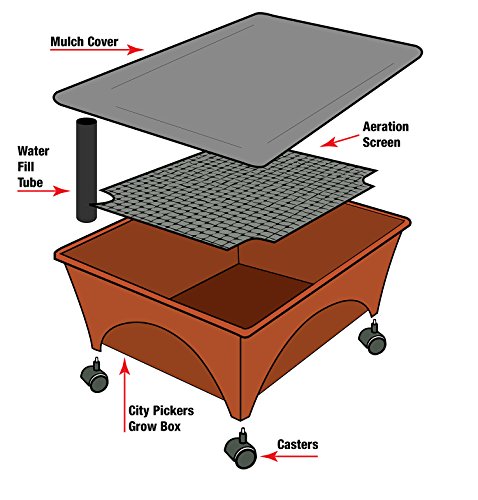 Mulch Cover

Aeration Screen

Water Fill Tube

City Pickers Grow Box

Casters