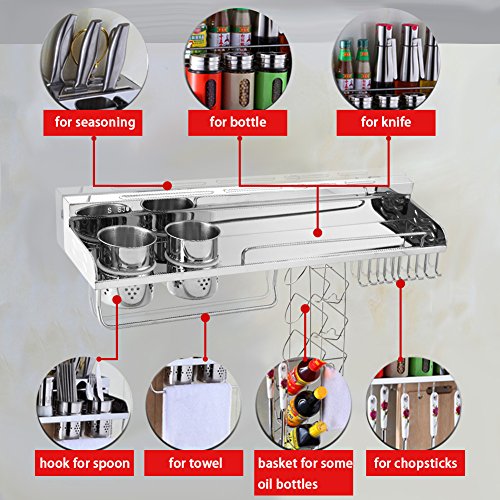 for seasoning

for bottle

for knife

hook for spoon

for towel

basket for some oil bottles

for chopsticks