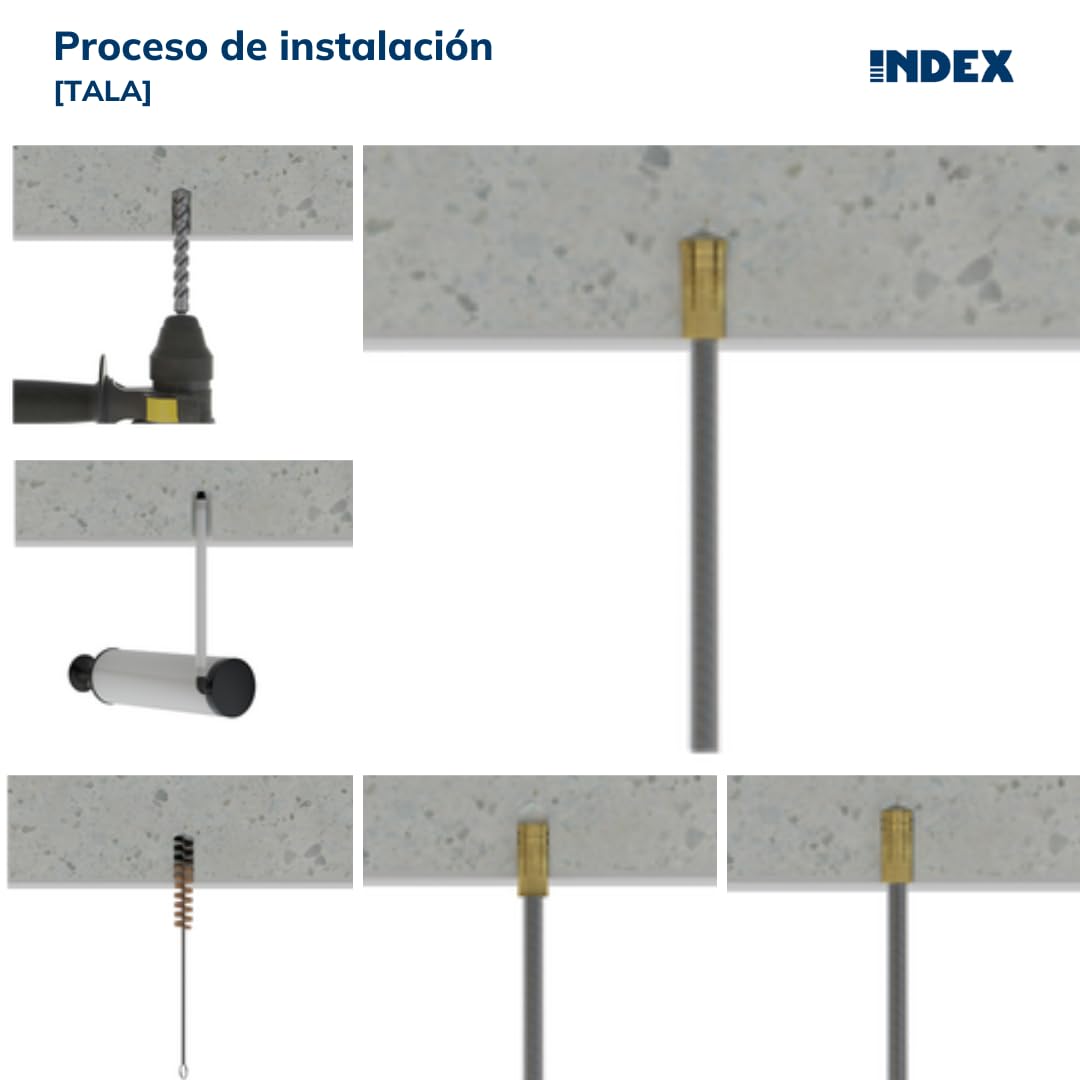 Proceso de instalación
[TALA]

INDEX