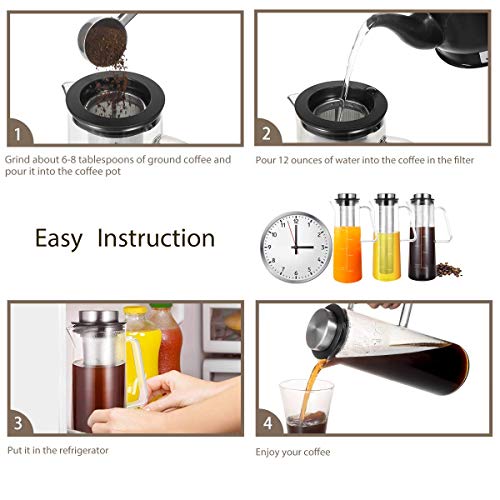 1

Grind about 6-8 tablespoons of ground coffee and pour it into the coffee pot

2

Pour 12 ounces of water into the coffee in the filter

Easy Instruction

12 1 2 3 4 5 6 7 8 9 10 11

3

Put it in the refrigerator

4

Enjoy your coffee