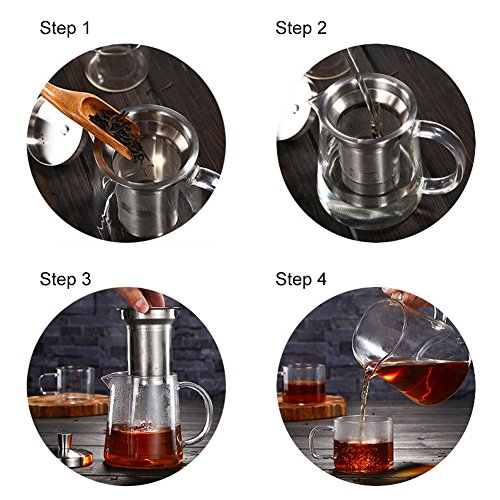 Step 1

Step 2

Step 3

Step 4