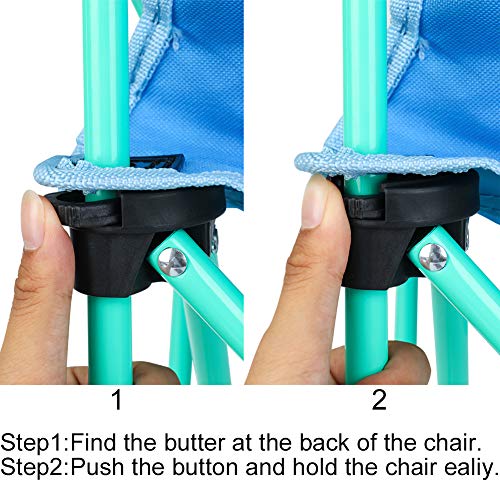 1

2

Step1:Find the butter at the back of the chair.
Step2:Push the button and hold the chair ealiy.