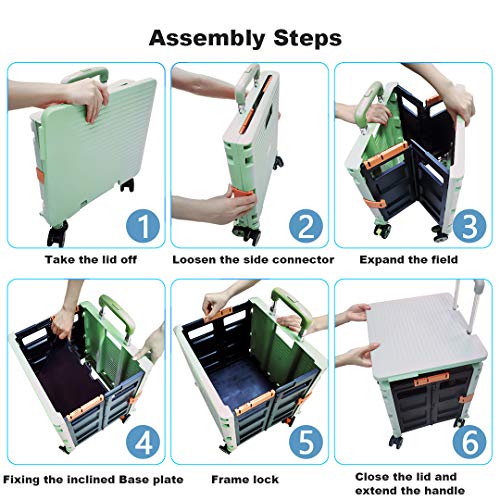 Assembly Steps

1

Take the lid off

2

Loosen the side connector

3

Expand the field

4

Fixing the inclined Base plate

5

Frame lock

6

Close the lid and extend the handle