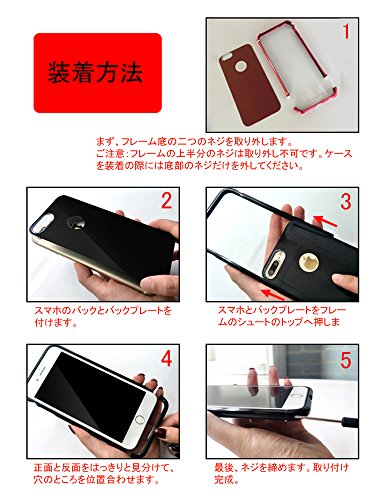 装着方法

1

まず、フレーム底の二つのネジを取り外します。
ご注意:フレームの上半分のネジは取り外し不可です。ケースを装着の際には底部のネジだけを外してください。

2

スマホのバックとバックプレートを付けます。

3

スマホとバックプレートをフレームのシュートのトップへ押しま

4

正面と反面をはっきりと見分けて、穴のところを位置合わせます。

5

最後、ネジを締めます。取り付け完成。