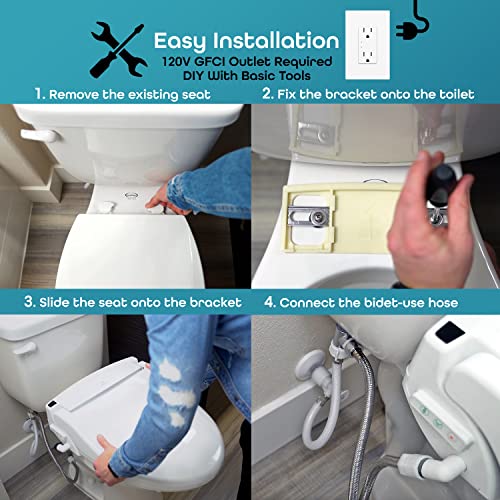 Easy Installation
120V GFCI Outlet Required
DIY With Basic Tools

1. Remove the existing seat

2. Fix the bracket onto the toilet

3. Slide the seat onto the bracket

4. Connect the bidet-use hose