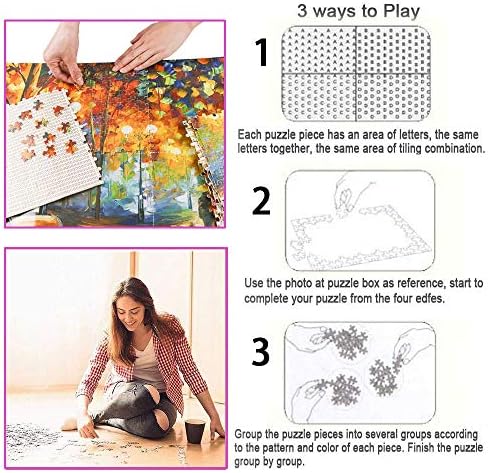 3 ways to Play

1

Each puzzle piece has an area of letters, the same letters together, the same area of tiling combination.

2

Use the photo at puzzle box as reference, start to complete your puzzle from the four edfes.

3

Group the puzzle pieces into several groups according to the pattern and color of each piece. Finish the puzzle group by group.