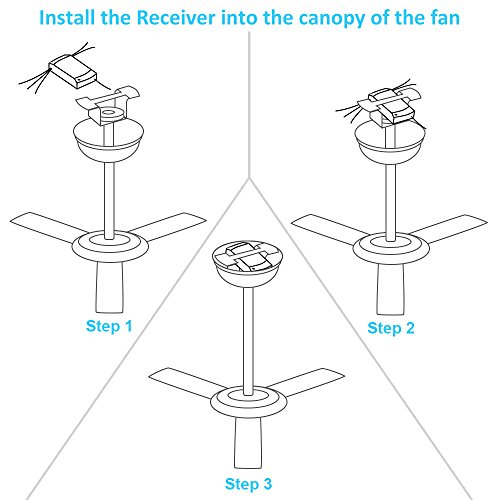 Install the Receiver into the canopy of the fan

Step 1

Step 2

Step 3