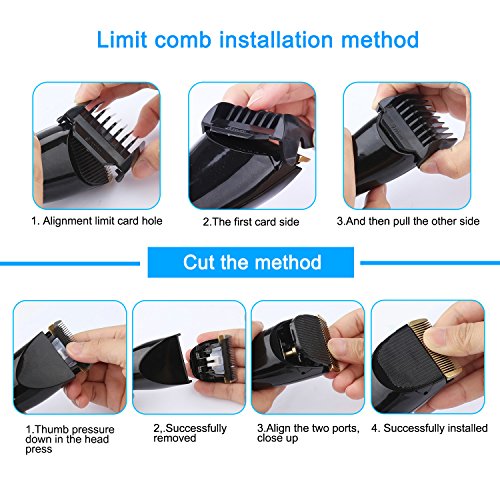 Limit comb installation method

1. Alignment limit card hole

2.The first card side

3.And then pull the other side

Cut the method

1.Thumb pressure down in the head press

2,.Successfully removed

3.Align the two ports, close up

4. Successfully installed