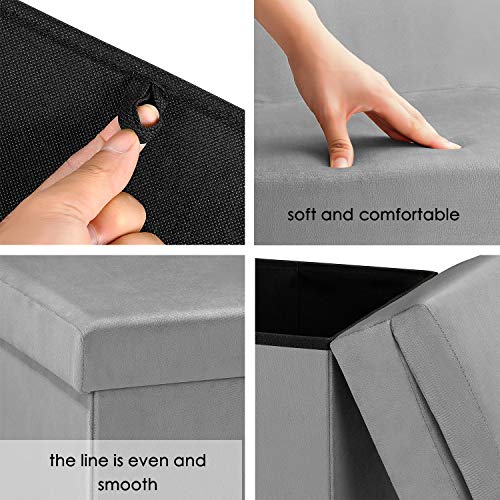 soft and comfortable

the line is even and smooth