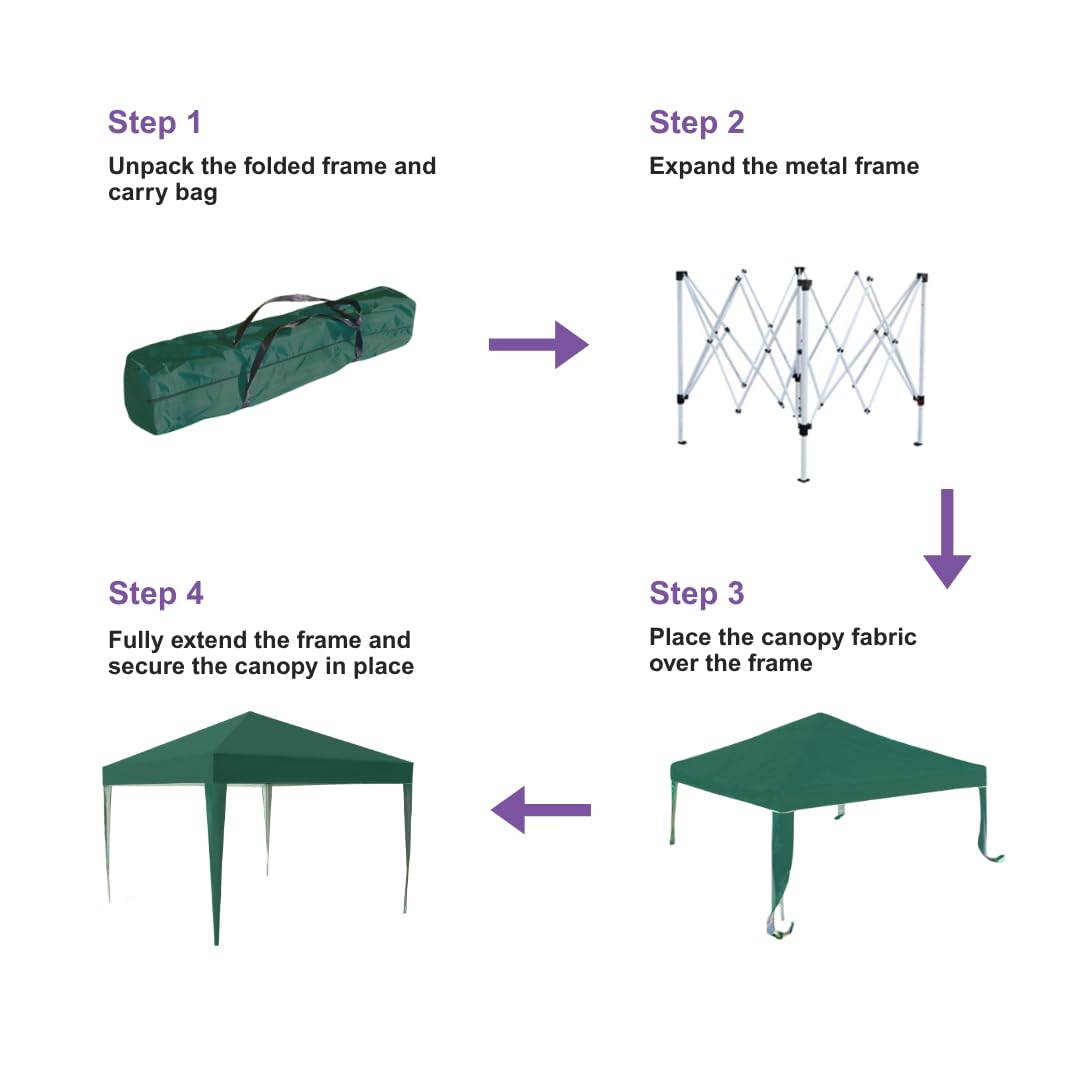 Step 1
Unpack the folded frame and carry bag

Step 2
Expand the metal frame

Step 3
Place the canopy fabric over the frame

Step 4
Fully extend the frame and secure the canopy in place