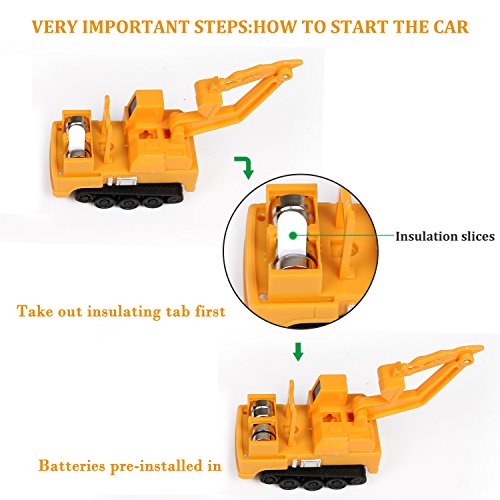 VERY IMPORTANT STEPS:HOW TO START THE CAR

Insulation slices

Take out insulating tab first

Batteries pre-installed in