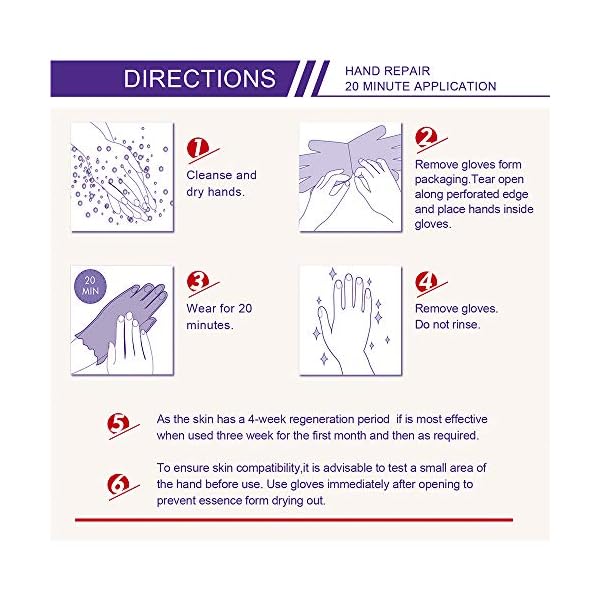 DIRECTIONS

HAND REPAIR
20 MINUTE APPLICATION

1
Cleanse and dry hands.

2
Remove gloves form packaging.Tear open along perforated edge and place hands inside gloves.

20 MIN

3
Wear for 20 minutes.

4
Remove gloves. Do not rinse.

5
As the skin has a 4-week regeneration period if is most effective when used three week for the first month and then as required.

6
To ensure skin compatibility,it is advisable to test a small area of the hand before use. Use gloves immediately after opening to prevent essence form drying out.