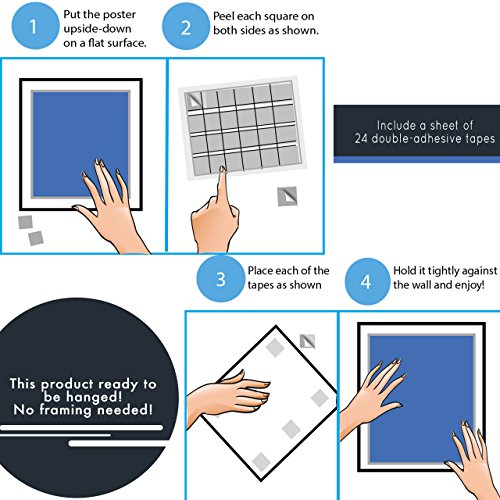 1 Put the poster upside-down on a flat surface.

2 Peel each square on both sides as shown.

Include a sheet of 24 double-adhesive tapes

3 Place each of the tapes as shown

4 Hold it tightly against the wall and enjoy!

This product ready to be hanged! No framing needed!