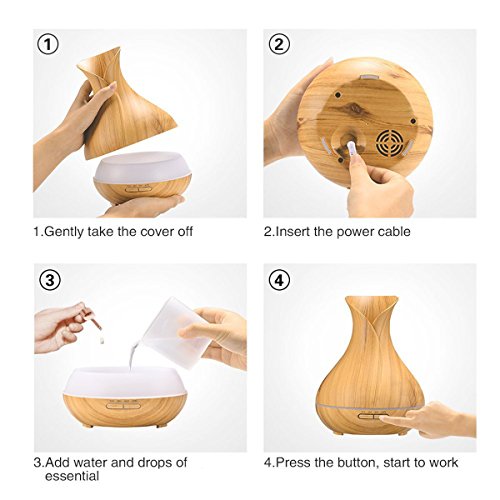 ①

1.Gently take the cover off

②

2.Insert the power cable

③

3.Add water and drops of essential

④

4.Press the button, start to work