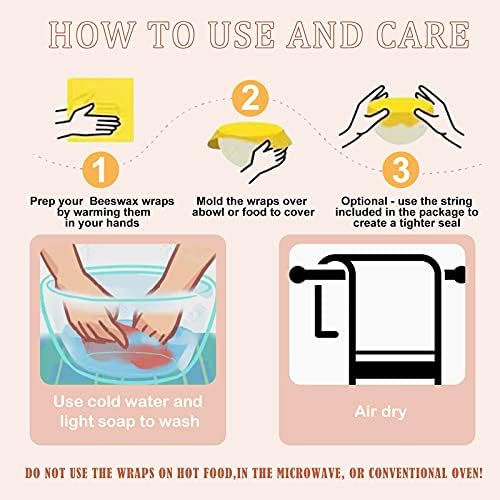 HOW TO USE AND CARE

1
Prep your  Beeswax wraps by warming them in your hands

2
Mold the wraps over abowl or food to cover

3
Optional - use the string included in the package to create a tighter seal

Use cold water and light soap to wash

Air dry

DO NOT USE THE WRAPS ON HOT FOOD,IN THE MICROWAVE, OR CONVENTIONAL OVEN!