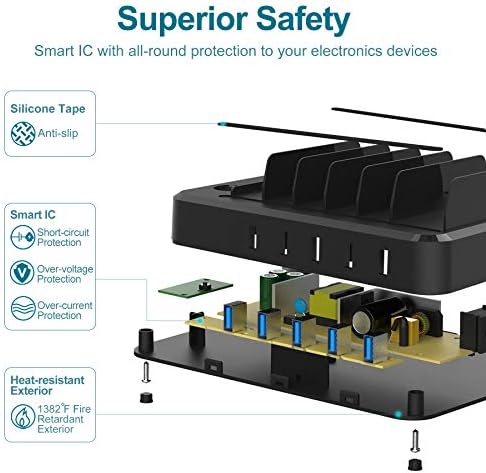 Superior Safety

Smart IC with all-round protection to your electronics devices

Silicone Tape

Anti-slip

Smart IC

Short-circuit Protection

Over-voltage Protection

Over-current Protection

Heat-resistant Exterior

1382°F Fire Retardant Exterior