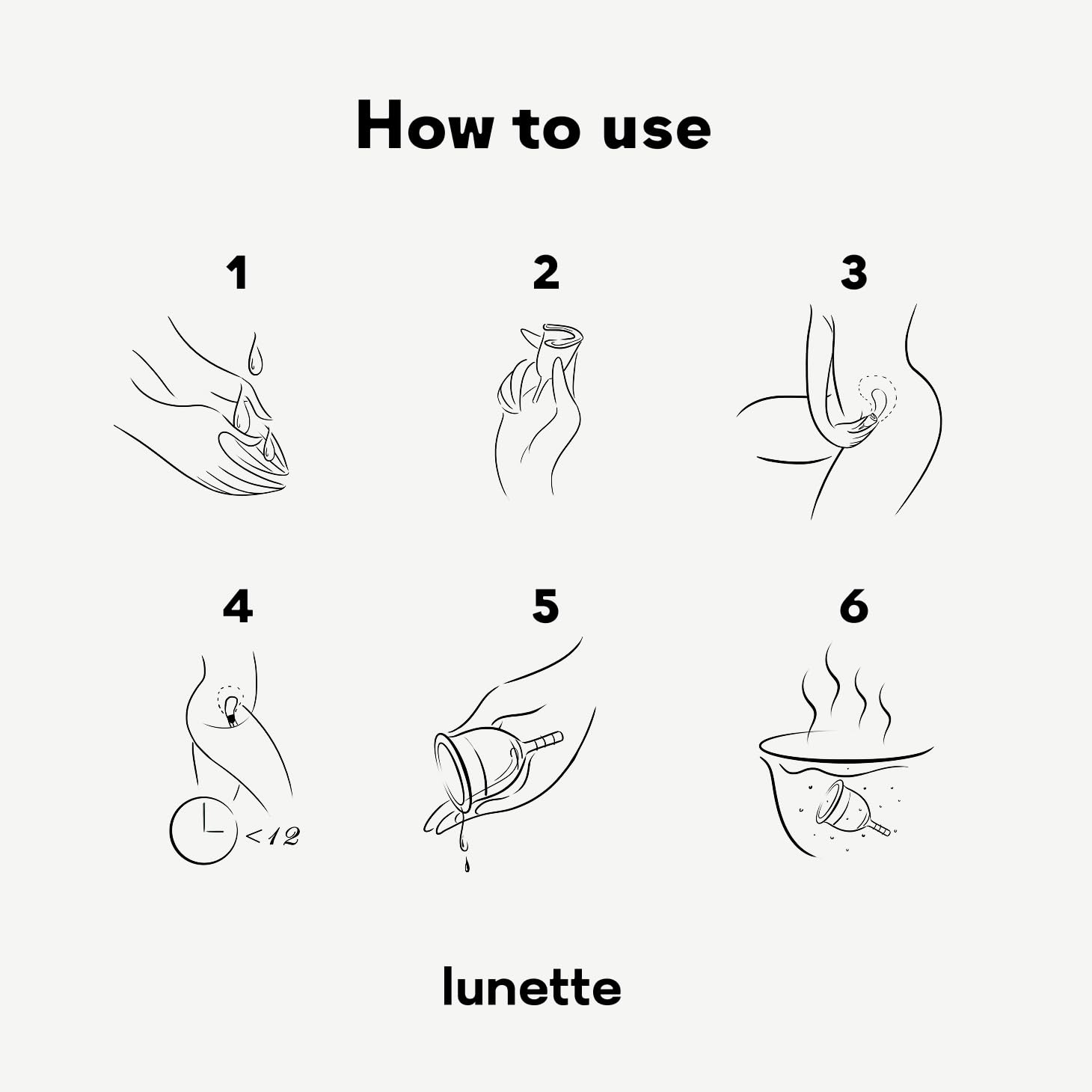 How to use

1

2

3

4

<12

5

6

lunette