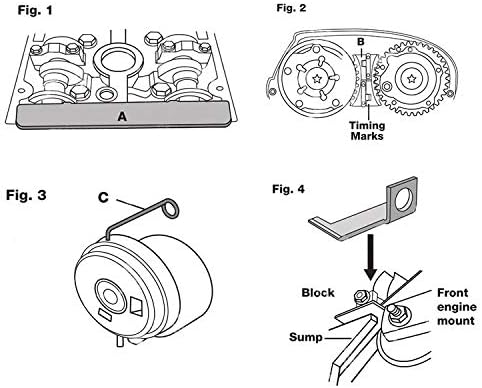 Fig. 1

A

Fig. 2

B

Timing Marks

Fig. 3

C

Fig. 4

Block

Front engine mount

Sump