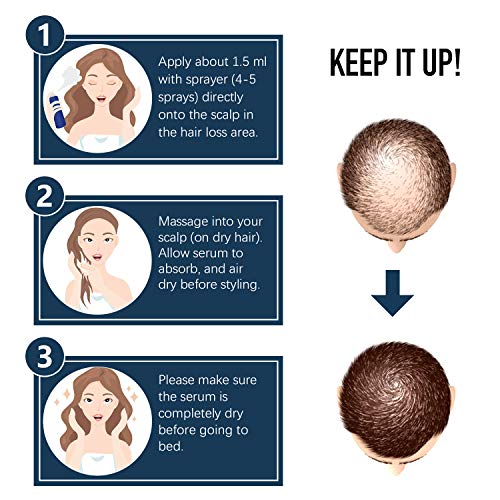 1

Apply about 1.5 ml with sprayer (4-5 sprays) directly onto the scalp in the hair loss area.

2

Massage into your scalp (on dry hair). Allow serum to absorb, and air dry before styling.

3

Please make sure the serum is completely dry before going to bed.

KEEP IT UP!