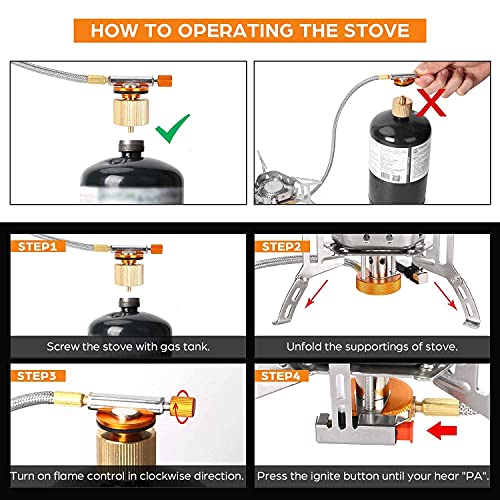 HOW TO OPERATING THE STOVE

STEP1

Screw the stove with gas tank.

STEP2

Unfold the supportings of stove.

STEP3

Turn on flame control in clockwise direction.

STEP4

Press the ignite button until your hear "PA".