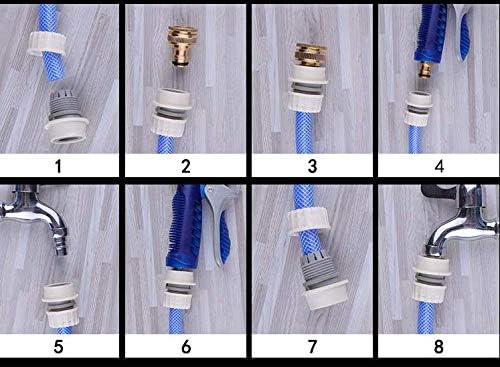 1

2

3

4

5

6

7

8