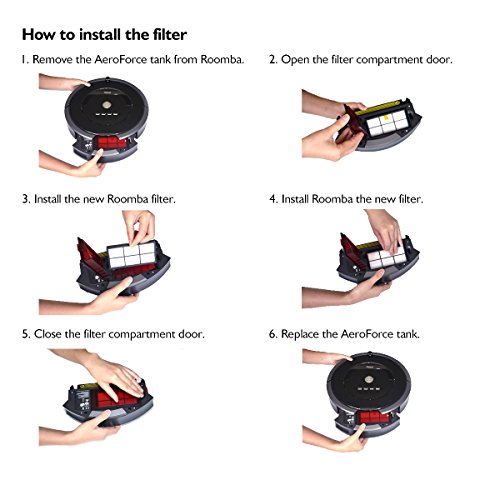 How to install the filter

1. Remove the AeroForce tank from Roomba.

2. Open the filter compartment door.

3. Install the new Roomba filter.

4. Install Roomba the new filter.

5. Close the filter compartment door.

6. Replace the AeroForce tank.