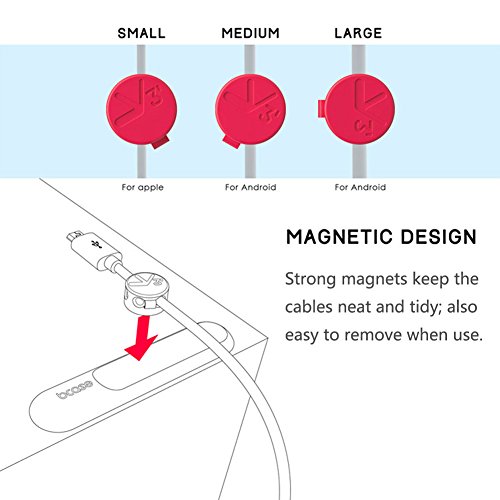 SMALL

MEDIUM

LARGE

For apple

For Android

For Android

MAGNETIC DESIGN

Strong magnets keep the cables neat and tidy; also easy to remove when use.

bcase