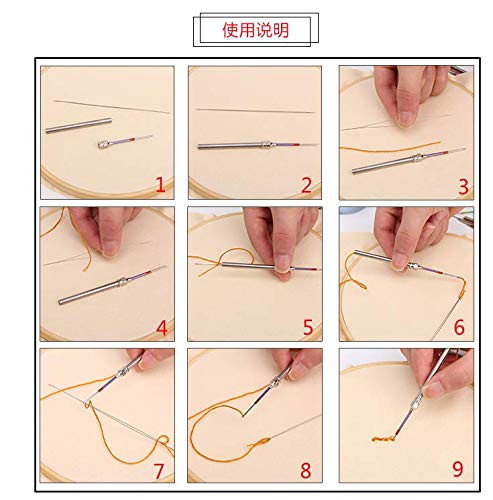 使用说明

1

2

3

4

5

6

7

8

9