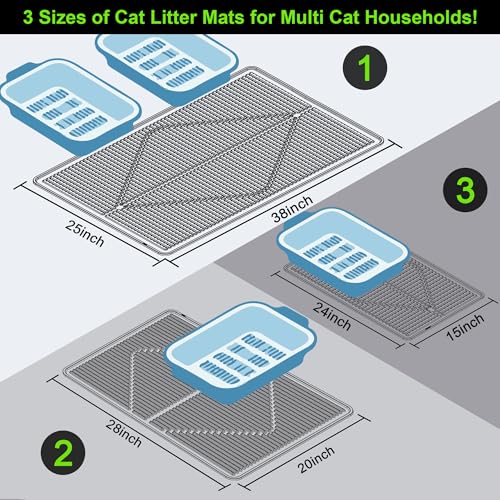 3 Sizes of Cat Litter Mats for Multi Cat Households!

1

25inch

38inch

3

24inch

15inch

28inch

20inch

2