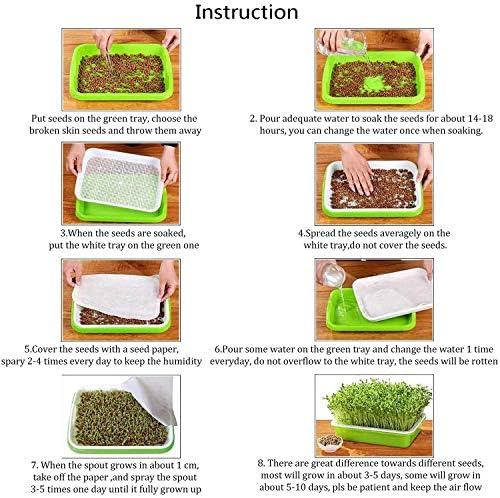 Instruction

Put seeds on the green tray, choose the broken skin seeds and throw them away

2. Pour adequate water to soak the seeds for about 14-18 hours, you can change the water once when soaking.

3.When the seeds are soaked, put the white tray on the green one

4.Spread the seeds averagely on the white tray,do not cover the seeds.

5.Cover the seeds with a seed paper, spary 2-4 times every day to keep the humidity

6.Pour some water on the green tray and change the water 1 time everyday, do not overflow to the white tray, the seeds will be rotten

7. When the spout grows in about 1 cm, take off the paper ,and spray the spout 3-5 times one day until it fully grown up

8. There are great difference towards different seeds, most will grow in about 3-5 days, some will grow in about 5-10 days, pls be patient and keep the air flow