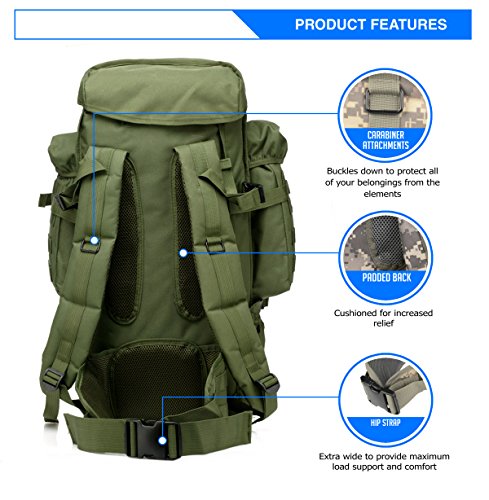 PRODUCT FEATURES

CARABINER ATTACHMENTS

Buckles down to protect all of your belongings from the elements

PADDED BACK

Cushioned for increased relief

HIP STRAP

Extra wide to provide maximum load support and comfort