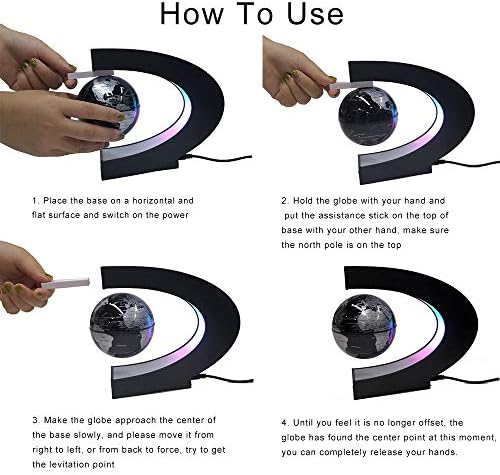 How To Use

1. Place the base on a horizontal and flat surface and switch on the power

2. Hold the globe with your hand and put the assistance stick on the top of base with your other hand, make sure the north pole is on the top

3. Make the globe approach the center of the base slowly, and please move it from right to left, or from back to force, try to get the levitation point

4. Until you feel it is no longer offset, the globe has found the center point at this moment, you can completely release your hands.