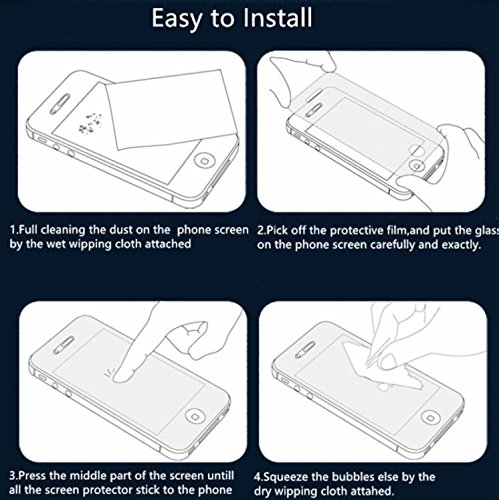 Easy to Install

1.Full cleaning the dust on the phone screen by the wet wipping cloth attached

2.Pick off the protective film,and put the glass on the phone screen carefully and exactly.

3.Press the middle part of the screen untill all the screen protector stick to the phone

4.Squeeze the bubbles else by the dry wipping cloth attahed.