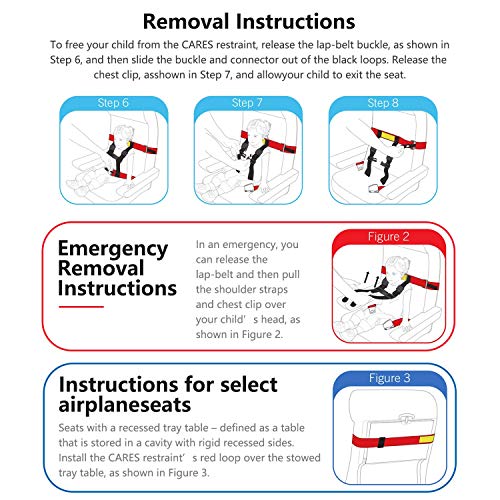 Removal Instructions

To free your child from the CARES restraint, release the lap-belt buckle, as shown in Step 6, and then slide the buckle and connector out of the black loops. Release the chest clip, asshown in Step 7, and allowyour child to exit the seat.

Step 6

Step 7

Step 8

Emergency Removal Instructions

In an emergency, you can release the lap-belt and then pull the shoulder straps and chest clip over your child' s head, as shown in Figure 2.

Figure 2

Instructions for select airplaneseats

Seats with a recessed tray table – defined as a table that is stored in a cavity with rigid recessed sides. Install the CARES restraint' s red loop over the stowed tray table, as shown in Figure 3.

Figure 3