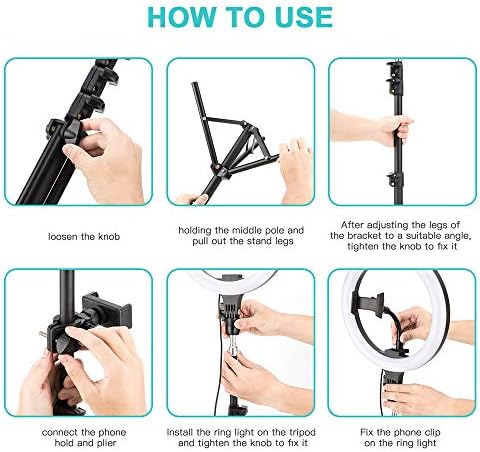 HOW TO USE

loosen the knob

holding the middle pole and pull out the stand legs

After adjusting the legs of the bracket to a suitable angle, tighten the knob to fix it

connect the phone hold and plier

Install the ring light on the tripod and tighten the knob to fix it

Fix the phone clip on the ring light