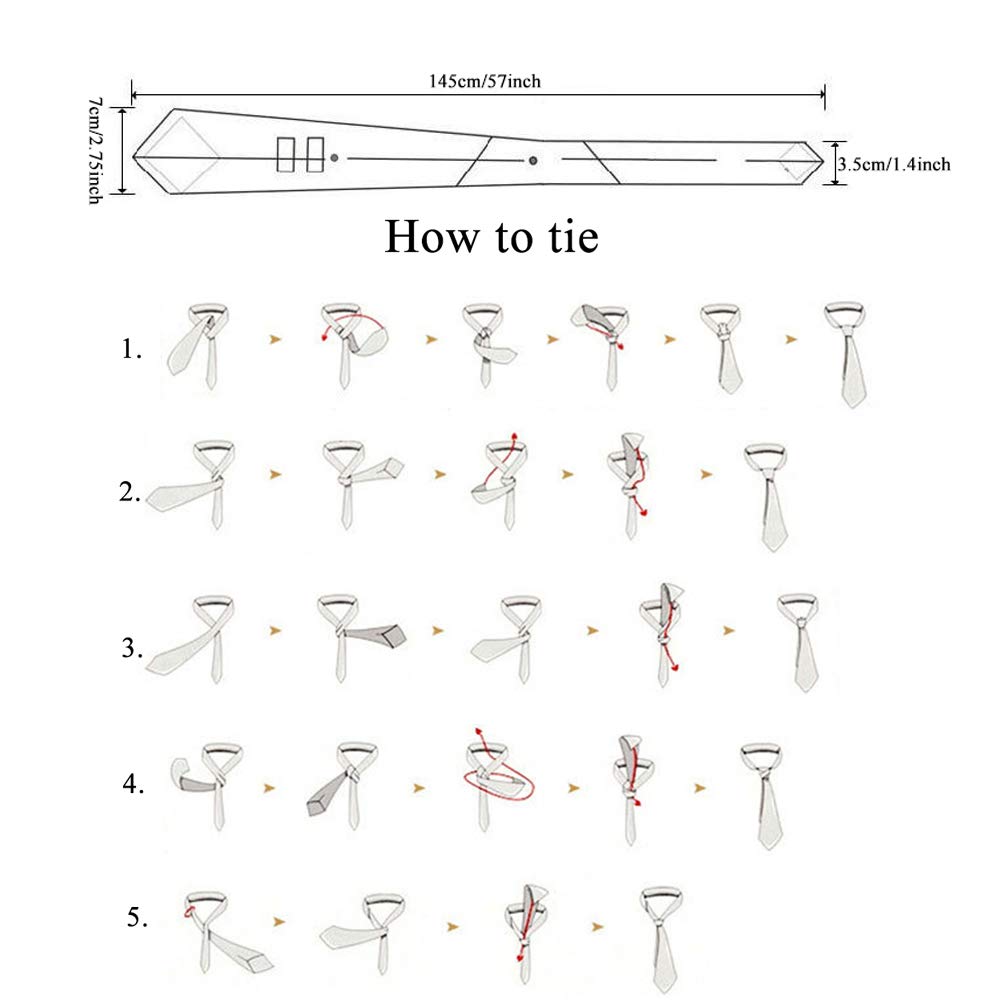 145cm/57inch

7cm/2.75inch

3.5cm/1.4inch

How to tie

1.

2.

3.

4.

5.