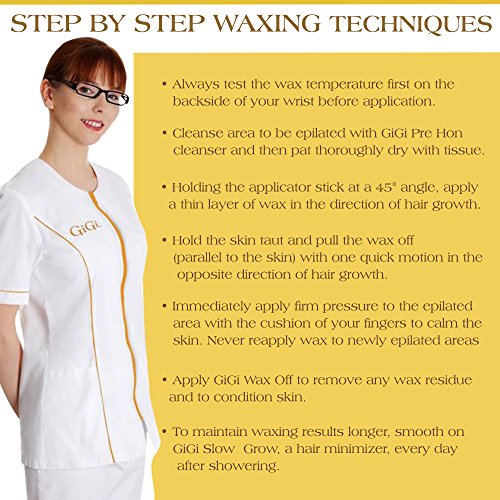 STEP BY STEP WAXING TECHNIQUES

GiGi

• Always test the wax temperature first on the backside of your wrist before application.

• Cleanse area to be epilated with GiGi Pre Hon cleanser and then pat thoroughly dry with tissue.

• Holding the applicator stick at a 45° angle, apply a thin layer of wax in the direction of hair growth.

• Hold the skin taut and pull the wax off (parallel to the skin) with one quick motion in the opposite direction of hair growth.

• Immediately apply firm pressure to the epilated area with the cushion of your fingers to calm the skin. Never reapply wax to newly epilated areas

• Apply GiGi Wax Off to remove any wax residue and to condition skin.

• To maintain waxing results longer, smooth on GiGi Slow Grow, a hair minimizer, every day after showering.