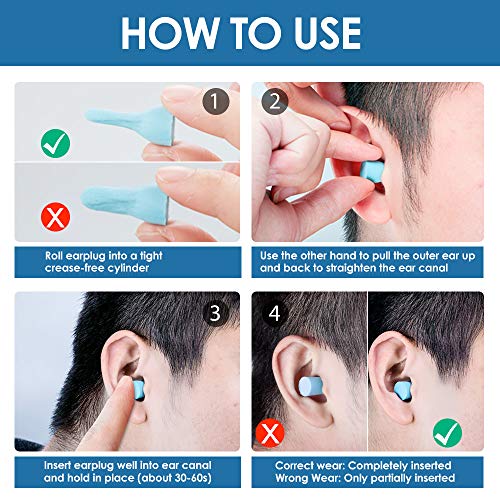 HOW TO USE

1

Roll earplug into a tight crease-free cylinder

2

Use the other hand to pull the outer ear up and back to straighten the ear canal

3

Insert earplug well into ear canal and hold in place (about 30-60s)

4

Correct wear: Completely inserted
Wrong Wear: Only partially inserted