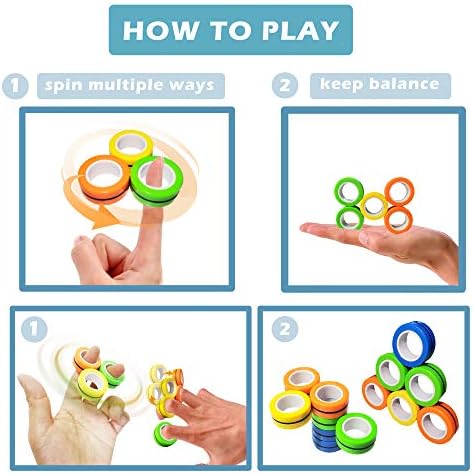 HOW TO PLAY

1 spin multiple ways

2 keep balance

1

2