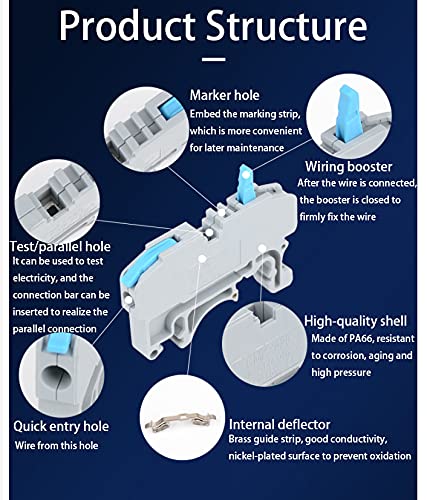 Product Structure

Marker hole
Embed the marking strip, which is more convenient for later maintenance

Wiring booster
After the wire is connected, the booster is closed to firmly fix the wire

Test/parallel hole
It can be used to test electricity, and the connection bar can be inserted to realize the parallel connection

High-quality shell
Made of PA66, resistant to corrosion, aging and high pressure

Quick entry hole
Wire from this hole

Internal deflector
Brass guide strip, good conductivity, nickel-plated surface to prevent oxidation