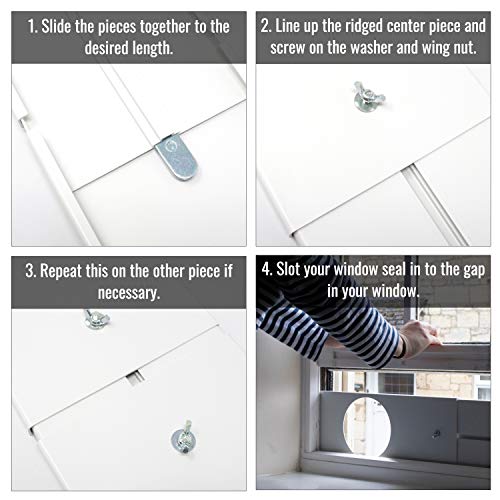 1. Slide the pieces together to the desired length.

2. Line up the ridged center piece and screw on the washer and wing nut.

3. Repeat this on the other piece if necessary.

4. Slot your window seal in to the gap in your window.