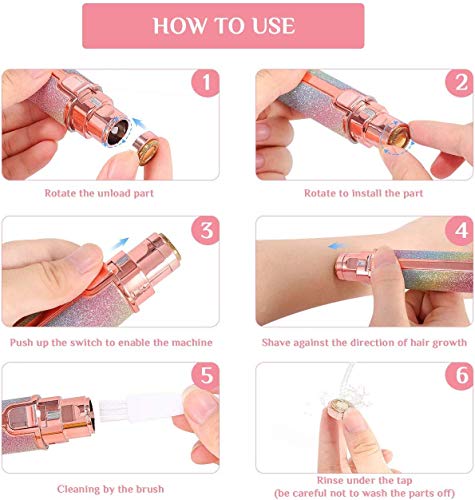 HOW TO USE

1

Rotate the unload part

2

Rotate to install the part

3

Push up the switch to enable the machine

4

Shave against the direction of hair growth

5

Cleaning by the brush

6

Rinse under the tap
(be careful not to wash the parts off)