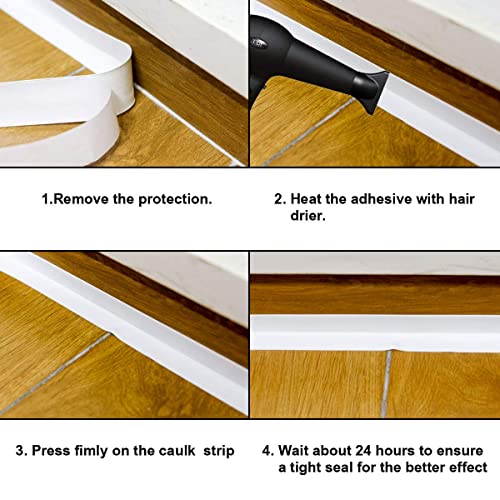 1.Remove the protection.

2. Heat the adhesive with hair drier.

3. Press fimly on the caulk strip

4. Wait about 24 hours to ensure a tight seal for the better effect