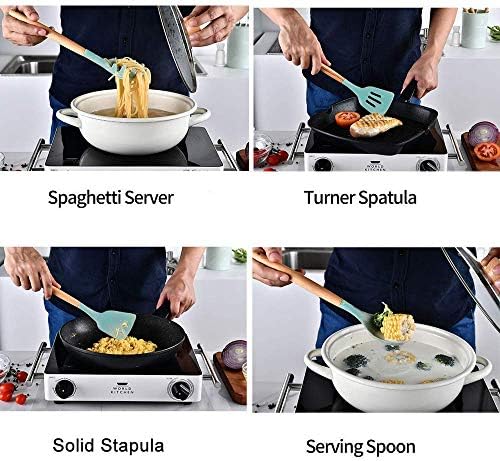 WORLD KITCHEN

Spaghetti Server

Turner Spatula

WORLD KITCHEN

Solid Stapula

Serving Spoon