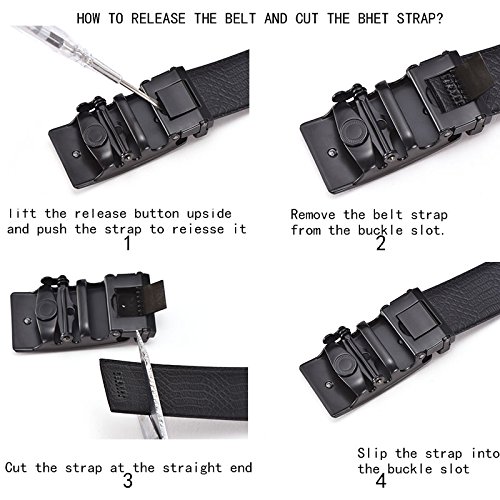 HOW TO RELEASE THE BELT AND CUT THE BHET STRAP?

lift the release button upside and push the strap to reiesse it
1

Remove the belt strap from the buckle slot.
2

Cut the strap at the straight end
3

Slip the strap into the buckle slot
4