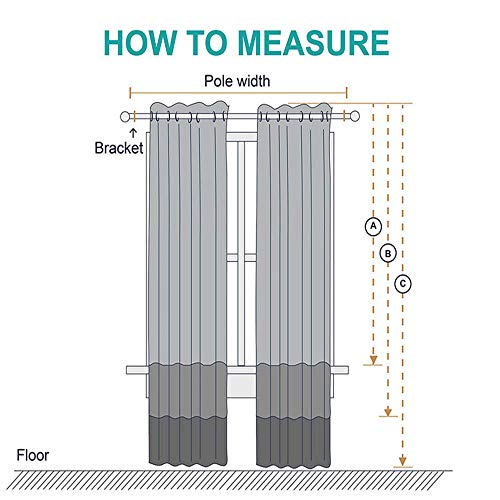 HOW TO MEASURE

Pole width

Bracket

A

B

C

Floor