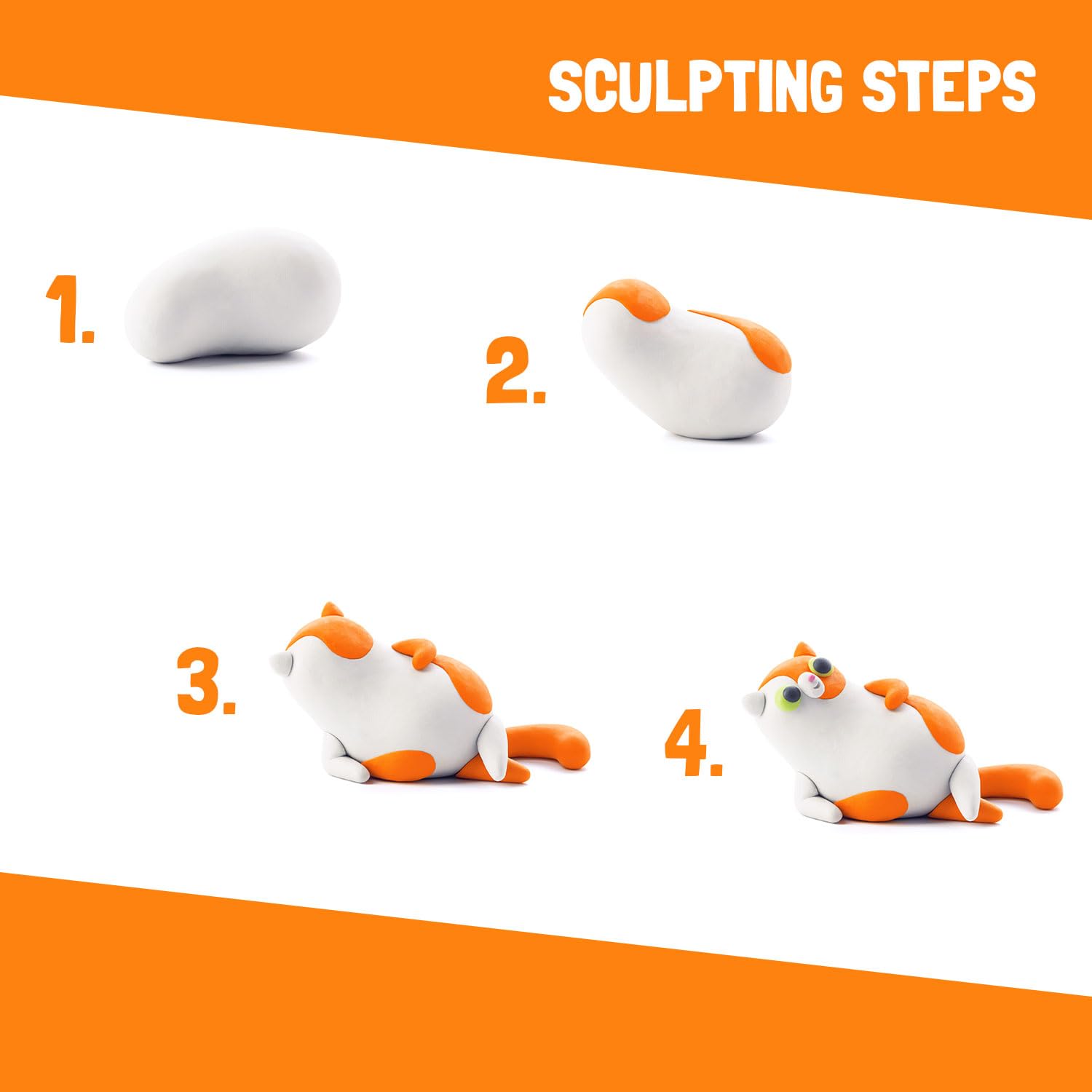 SCULPTING STEPS

1.

2.

3.

4.