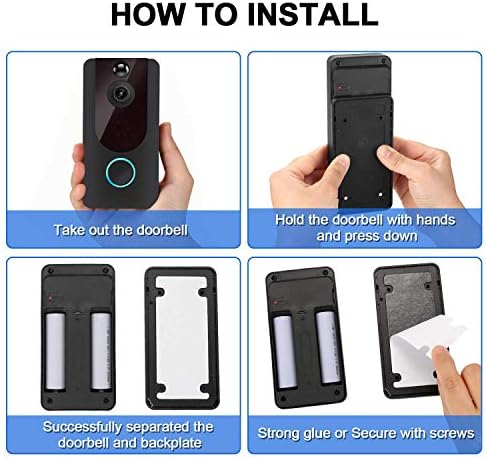 HOW TO INSTALL

Take out the doorbell

Hold the doorbell with hands and press down

Successfully separated the doorbell and backplate

Strong glue or Secure with screws